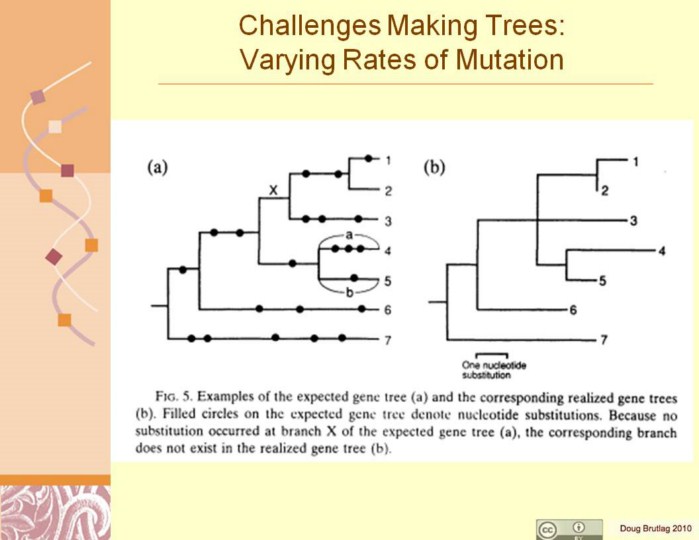 Challenges Making Trees: Varying Rates of Mutation

(a)

X

1
2
3
a
4
5
b
6
7

(b)

1
2
3
4
5
6
7

One nucleotide substitution

FIG. 5. Examples of the expected gene tree (a) and the corresponding realized gene trees (b). Filled circles on the expected gene tree denote nucleotide substitutions. Because no substitution occurred at branch X of the expected gene tree (a), the corresponding branch does not exist in the realized gene tree (b).

cc BY

Doug Brutlag 2010