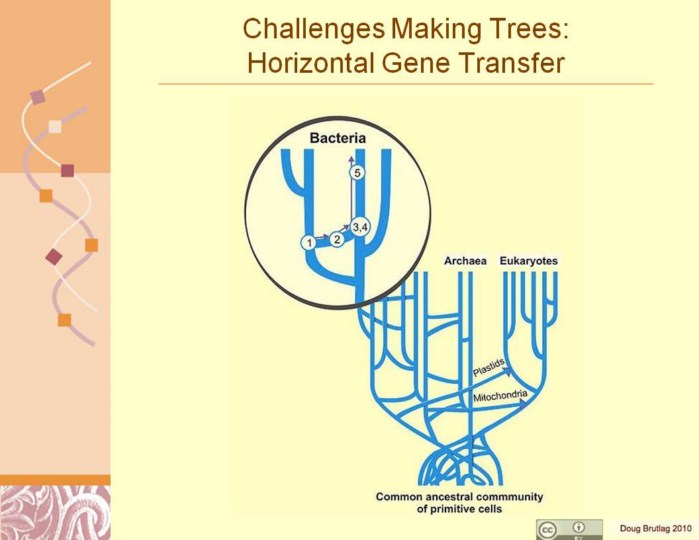 Challenges Making Trees: Horizontal Gene Transfer

Bacteria

5

3,4

2

1

Archaea

Eukaryotes

Plastids

Mitochondria

Common ancestral commmunity of primitive cells

cc BY

Doug Brutlag 2010