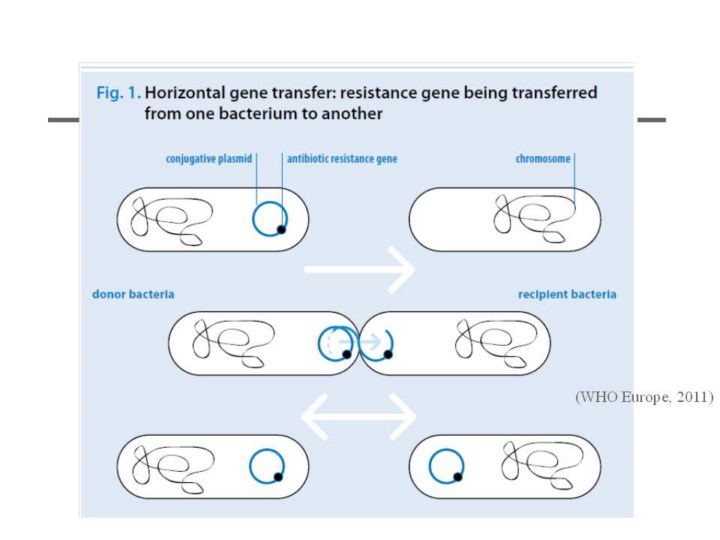 Fig. 1. Horizontal gene transfer: resistance gene being transferred from one bacterium to another

conjugative plasmid

antibiotic resistance gene

chromosome

donor bacteria

recipient bacteria

(WHO Europe, 2011)