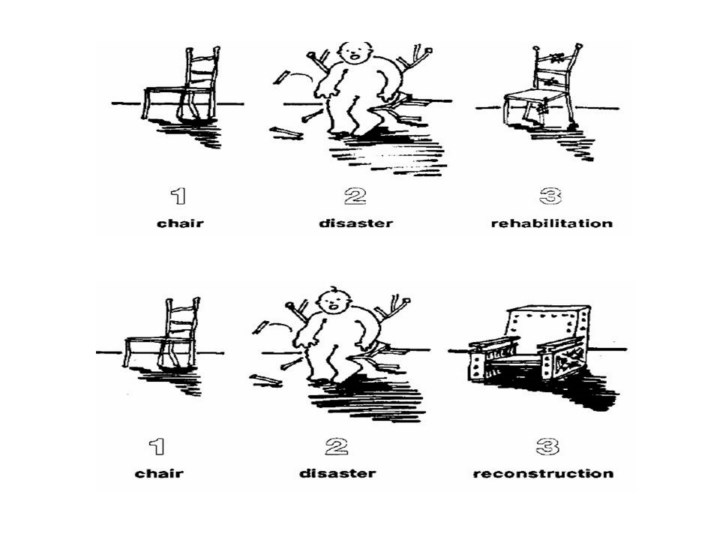 1
chair

2
disaster

3
rehabilitation

1
chair

2
disaster

3
reconstruction